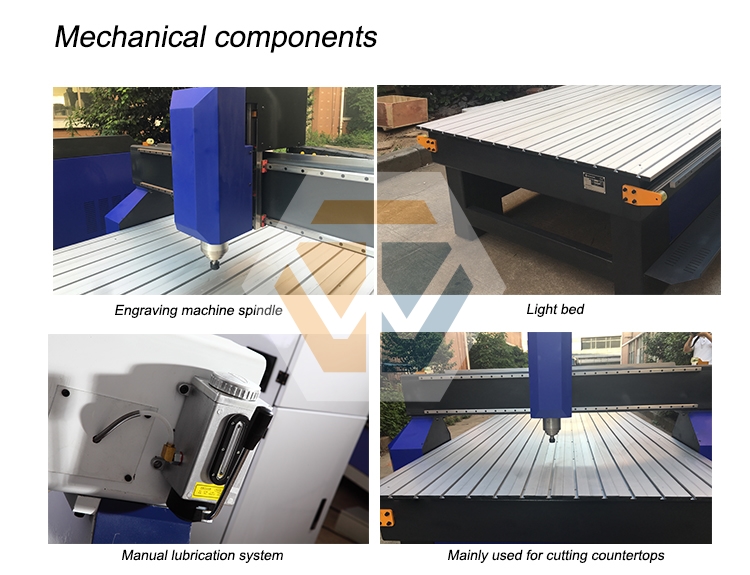 Mechanical components

Engraving machine spindle

Light bed

Manual lubrication system

Mainly used for cutting countertops